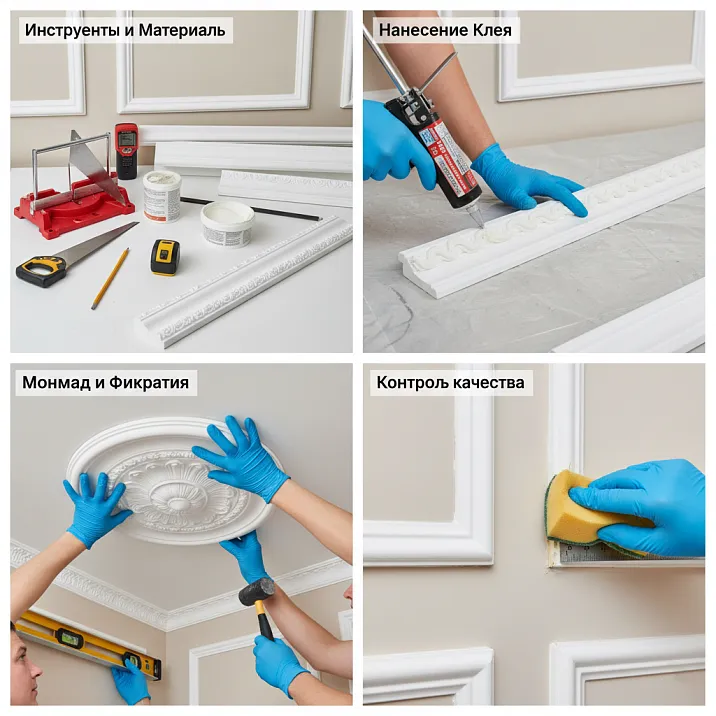 Инструенты и Материаль

Нанесение Клея

Монмад и Фикратия

Контрољ качества